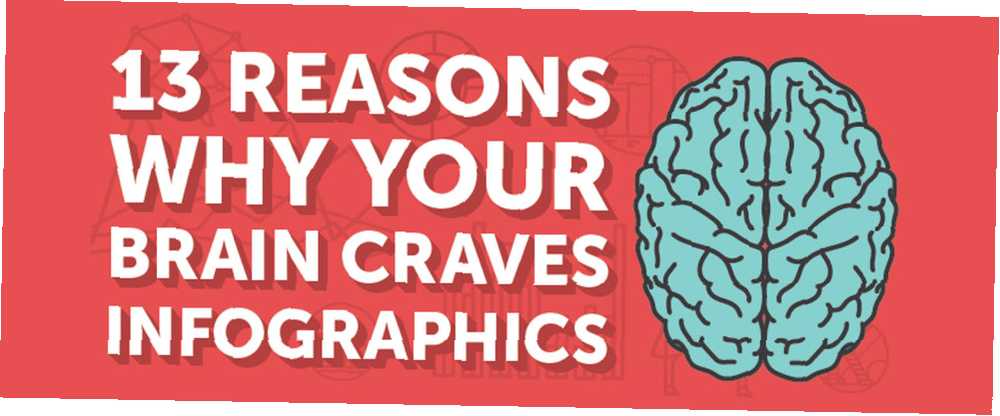 13 REASONS WHY YOUR BRAIN CRAVES INFOGRAPHICS