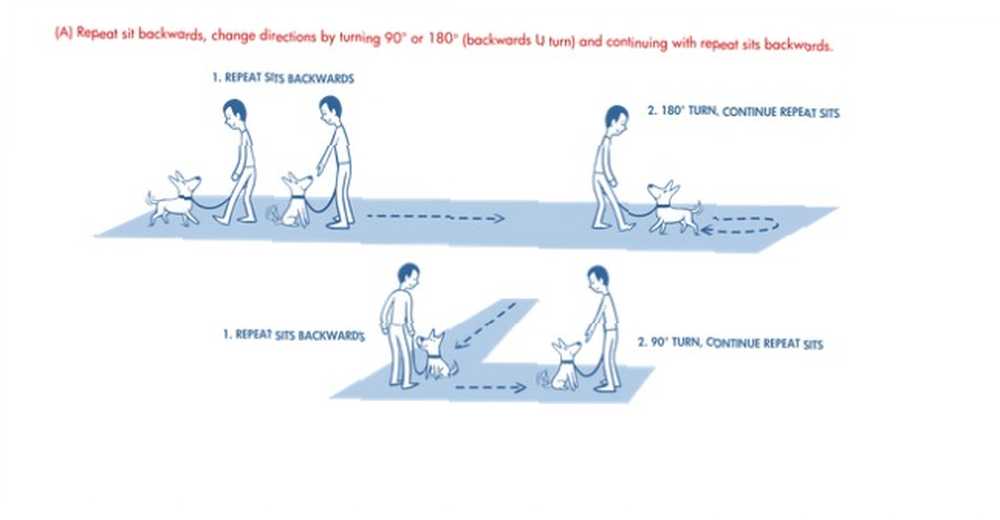 (A) Repeat sit backwards, change directions by turning 90° or 180° (backwards U turn) and continuing with repeat sits backwards.

1. REPEAT SITS BACKWARDS

2. 180° TURN, CONTINUE REPEAT SITS

1. REPEAT SITS BACKWARDS

2. 90° TURN, CONTINUE REPEAT SITS