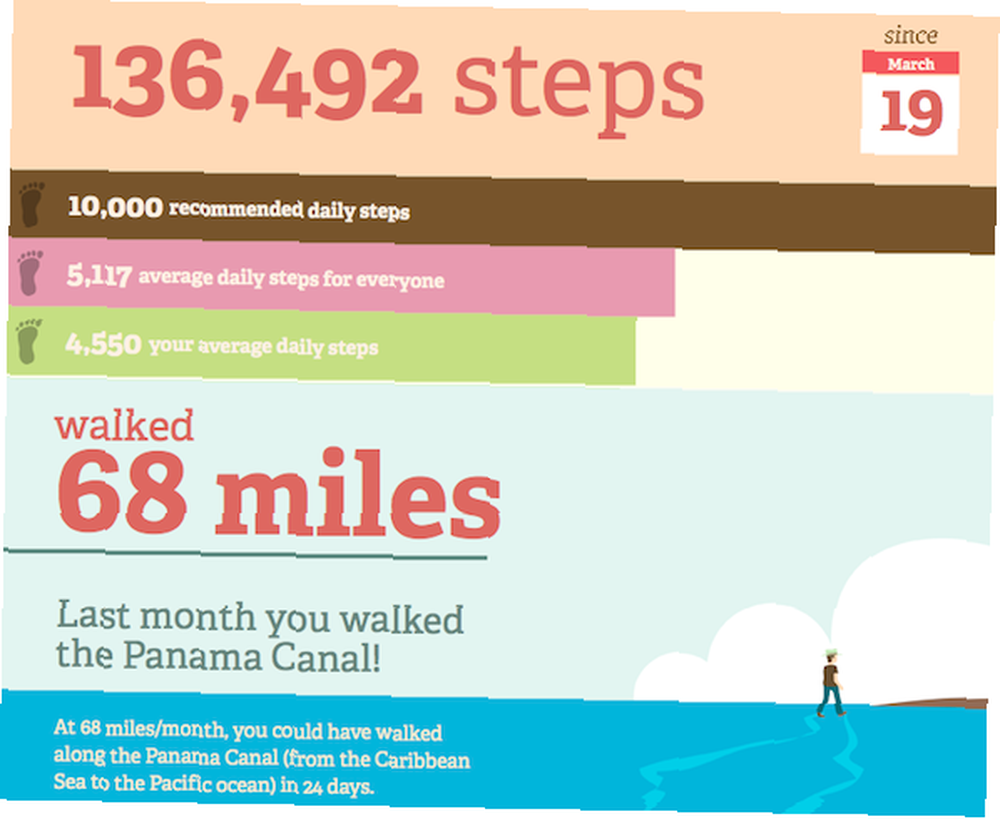 136,492 steps

since
March
19

10,000 recommended daily steps

5,117 average daily steps for everyone

4,550 your average daily steps

walked
68 miles

Last month you walked the Panama Canal!

At 68 miles/month, you could have walked along the Panama Canal (from the Caribbean Sea to the Pacific ocean) in 24 days.