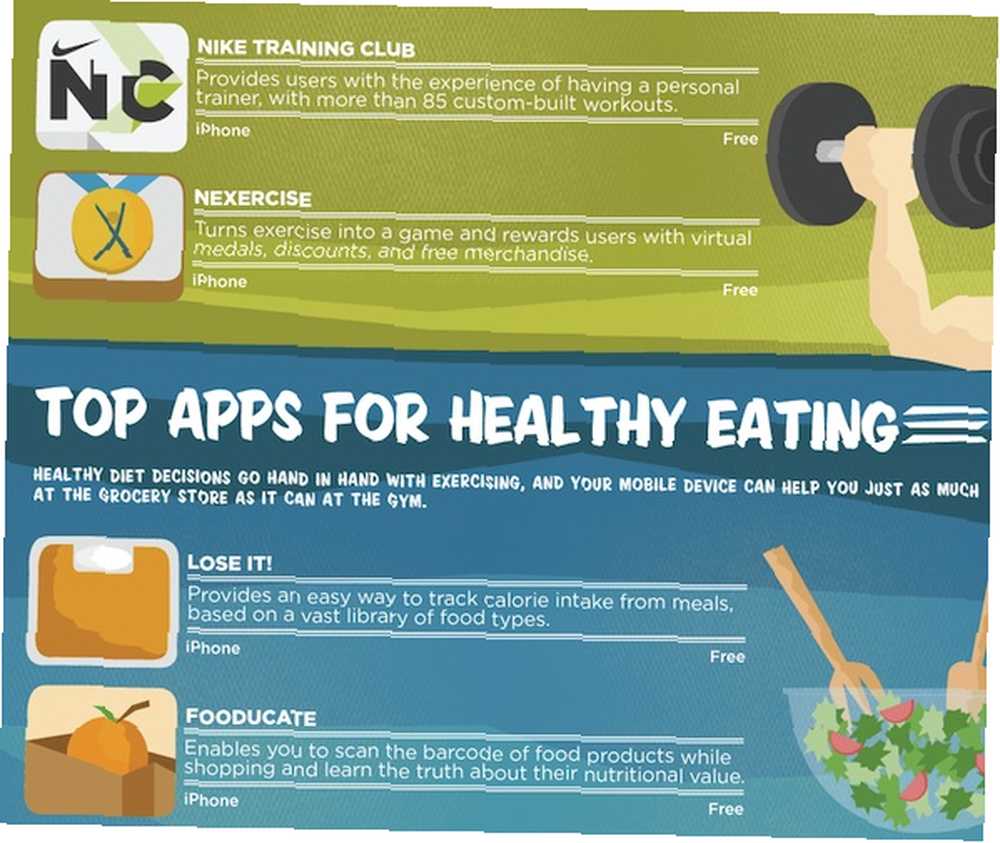 NTC

NIKE TRAINING CLUB

Provides users with the experience of having a personal trainer, with more than 85 custom-built workouts.

iPhone

Free

NEXERCISE

Turns exercise into a game and rewards users with virtual medals, discounts, and free merchandise.

iPhone

Free

TOP APPS FOR HEALTHY EATING

HEALTHY DIET DECISIONS GO HAND IN HAND WITH EXERCISING, AND YOUR MOBILE DEVICE CAN HELP YOU JUST AS MUCH AT THE GROCERY STORE AS IT CAN AT THE GYM.

LOSE IT!

Provides an easy way to track calorie intake from meals, based on a vast library of food types.

iPhone

Free

FOODUCATE

Enables you to scan the barcode of food products while shopping and learn the truth about their nutritional value.

iPhone

Free