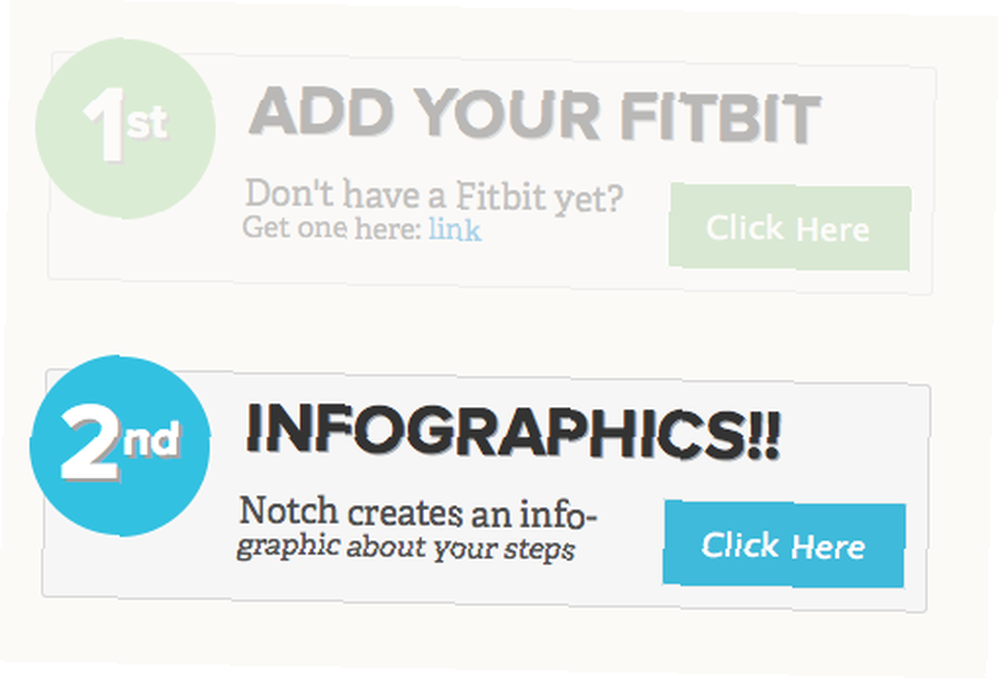 1st

ADD YOUR FITBIT

Don't have a Fitbit yet?
Get one here: link

Click Here

2nd

INFOGRAPHICS!!

Notch creates an infographic about your steps

Click Here