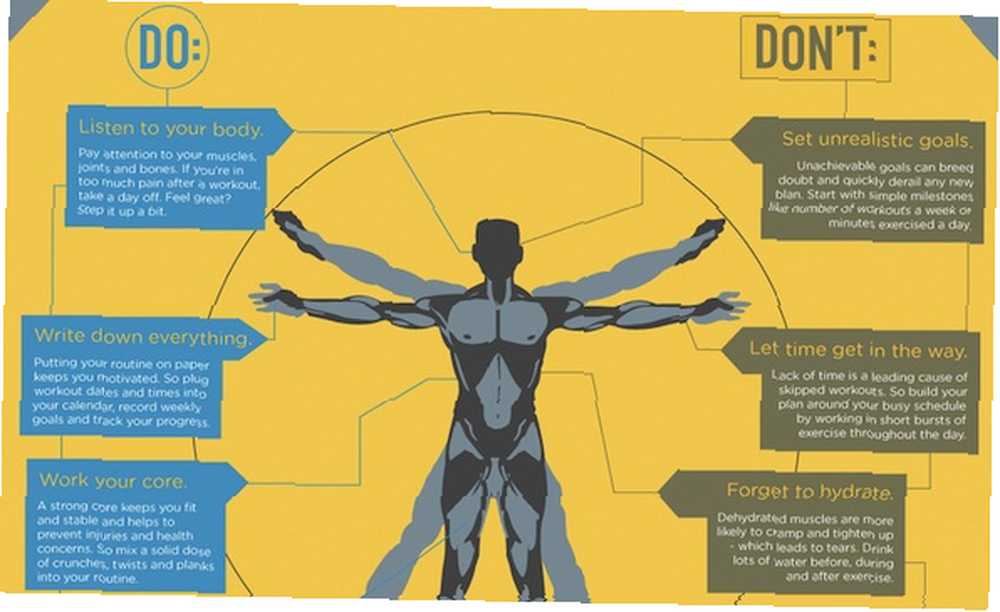 DO:

Listen to your body.

Pay attention to your muscles, joints and bones. If you're in too much pain after a workout, take a day off. Feel great? Step it up a bit.

Write down everything.

Putting your routine on paper keeps you motivated. So plug workout dates and times into your calendar, record weekly goals and track your progress.

Work your core.

A strong core keeps you fit and stable and helps to prevent injuries and health concerns. So mix a solid dose of crunches, twists and planks into your routine.

DON'T:

Set unrealistic goals.

Unachievable goals can breed doubt and quickly derail any new plan. Start with simple milestones like number of workouts a week or minutes exercised a day.

Let time get in the way.

Lack of time is a leading cause of skipped workouts. So build your plan around your busy schedule by working in short bursts of exercise throughout the day.

Forget to hydrate.

Dehydrated muscles are more likely to cramp and tighten up - which leads to tears. Drink lots of water before, during and after exercise.