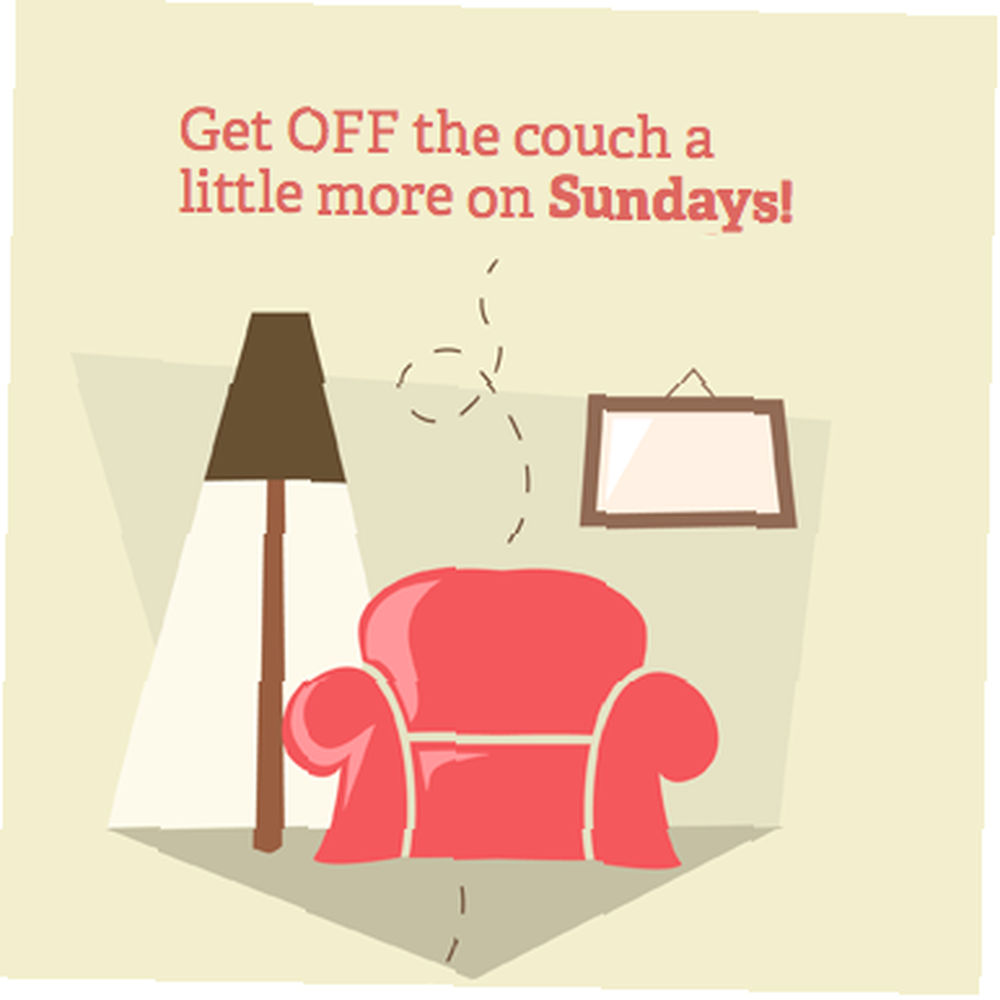 Get OFF the couch a little more on Sundays!